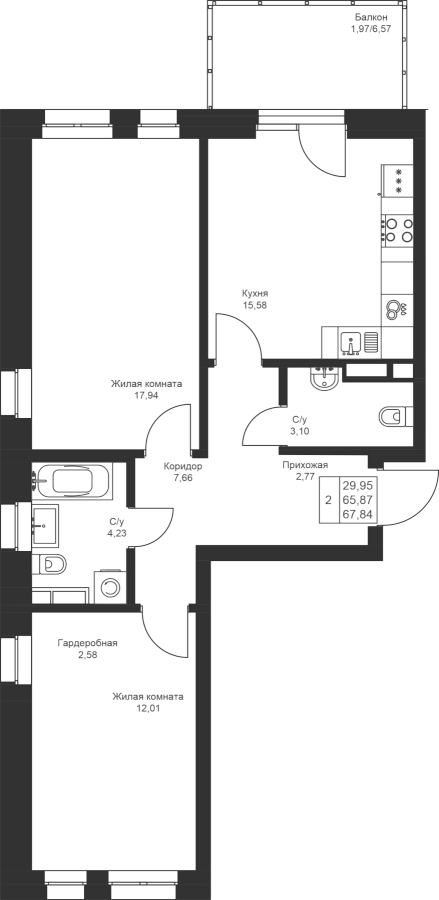 Балкон
1,97/6,57

Кухня
15,58

Жилая комната
17,94

С/у
3,10

Коридор
7,66

Прихожая
2,77

| 2 | 29,95 |
|---|---|
| | 65,87 |
| | 67,84 |

С/у
4,23

Гардеробная
2,58

Жилая комната
12,01