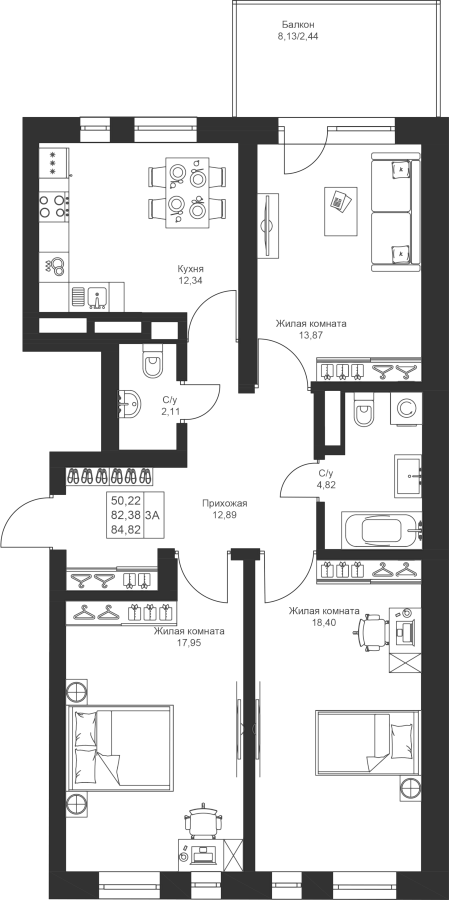 Балкон
8,13/2,44

Кухня
12,34

Жилая комната
13,87

С/у
2,11

С/у
4,82

50,22
82,38 3А
84,82

Прихожая
12,89

Жилая комната
18,40

Жилая комната
17,95